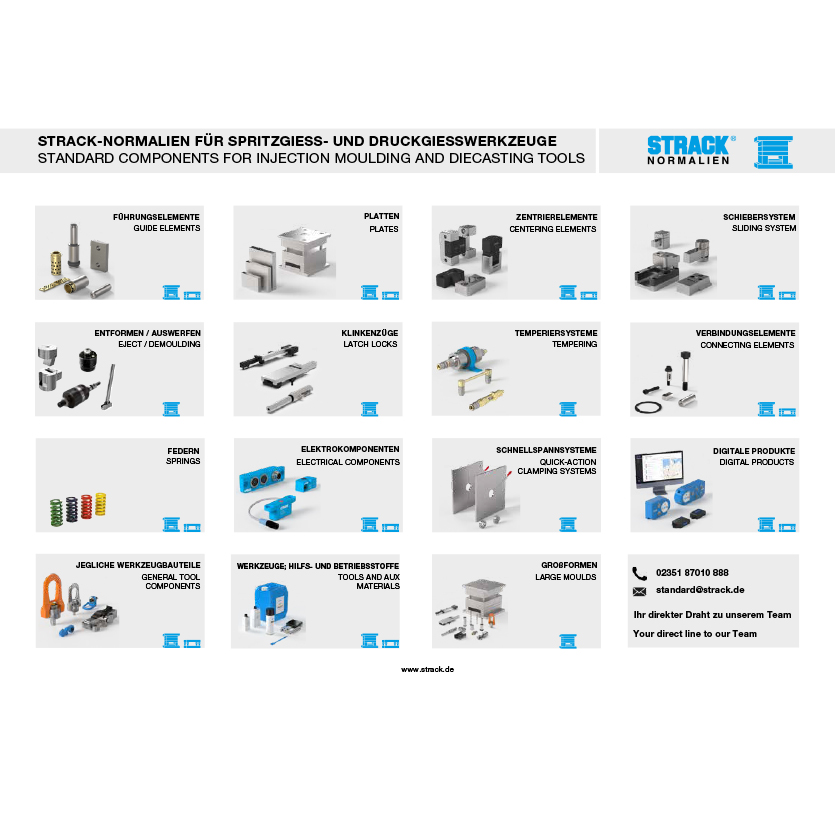 STRACK-NORMALIEN FÜR SPRITZGIESS- UND DRUCKGIESSWERKZEUGE
STANDARD COMPONENTS FOR INJECTION MOULDING AND DIECASTING TOOLS

STRACK®
NORMALIEN

FÜHRUNGSELEMENTE
GUIDE ELEMENTS

PLATTEN
PLATES

ZENTRIERELEMENTE
CENTERING ELEMENTS

SCHIEBERSYSTEM
SLIDING SYSTEM

ENTFORMEN / AUSWERFEN
EJECT / DEMOULDING

KLINKENZÜGE
LATCH LOCKS

TEMPERIERSYSTEME
TEMPERING

VERBINDUNGSELEMENTE
CONNECTING ELEMENTS

FEDERN
SPRINGS

ELEKTROKOMPONENTEN
ELECTRICAL COMPONENTS

SCHNELLSPANNSYSTEME
QUICK-ACTION CLAMPING SYSTEMS

DIGITALE PRODUKTE
DIGITAL PRODUCTS

JEGLICHE WERKZEUGBAUTEILE
GENERAL TOOL COMPONENTS

WERKZEUGE; HILFS- UND BETRIEBSSTOFFE
TOOLS AND AUX MATERIALS

GROßFORMEN
LARGE MOULDS

02351 87010 888
standard@strack.de
Ihr direkter Draht zu unserem Team
Your direct line to our Team

www.strack.de